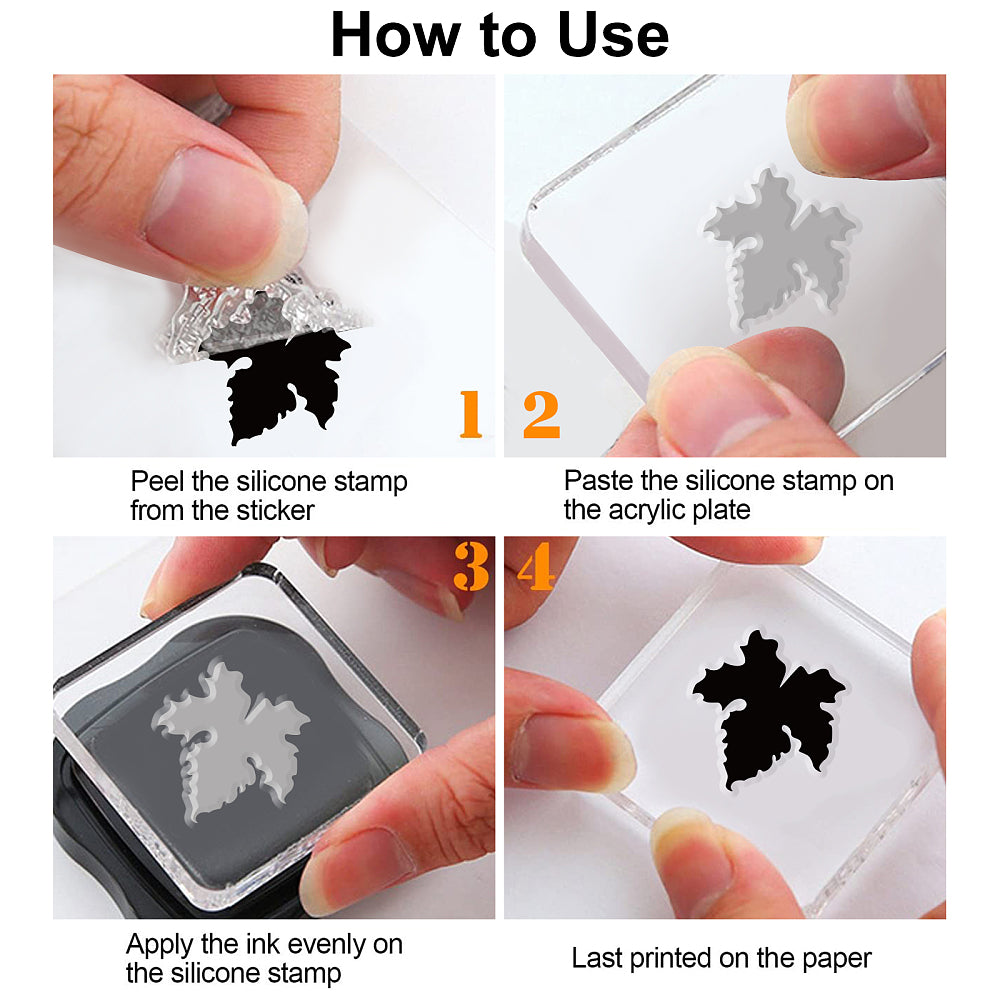 How to Use

1

Peel the silicone stamp from the sticker

2

Paste the silicone stamp on the acrylic plate

3

Apply the ink evenly on the silicone stamp

4

Last printed on the paper